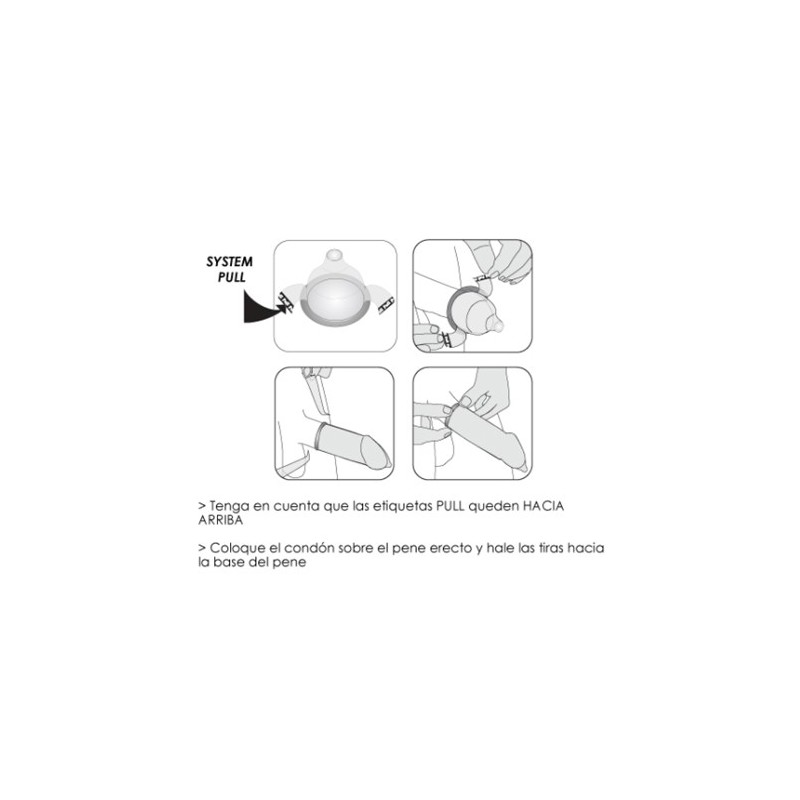 SYSTEM PULL

> Tenga en cuenta que las etiquetas PULL queden HACIA ARRIBA

> Coloque el condón sobre el pene erecto y hale las tiras hacia la base del pene